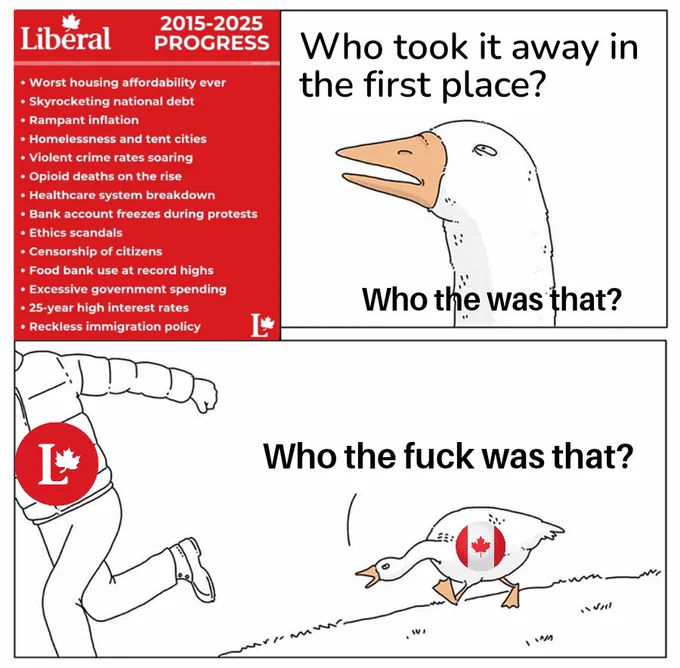 Libéral

2015-2025 PROGRESS

• Worst housing affordability ever
• Skyrocketing national debt
• Rampant inflation
• Homelessness and tent cities
• Violent crime rates soaring
• Opioid deaths on the rise
• Healthcare system breakdown
• Bank account freezes during protests
• Ethics scandals
• Censorship of citizens
• Food bank use at record highs
• Excessive government spending
• 25-year high interest rates
• Reckless immigration policy

L

Who took it away in the first place?

Who the was that?

L

Who the fuck was that?